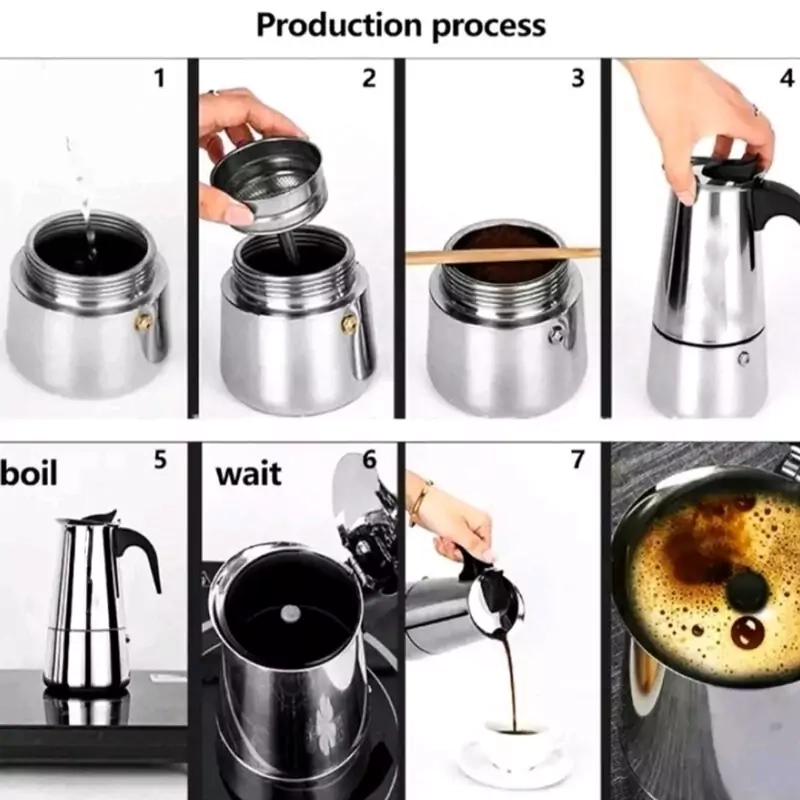 Production process

1

2

3

4

boil 5

wait 6

7