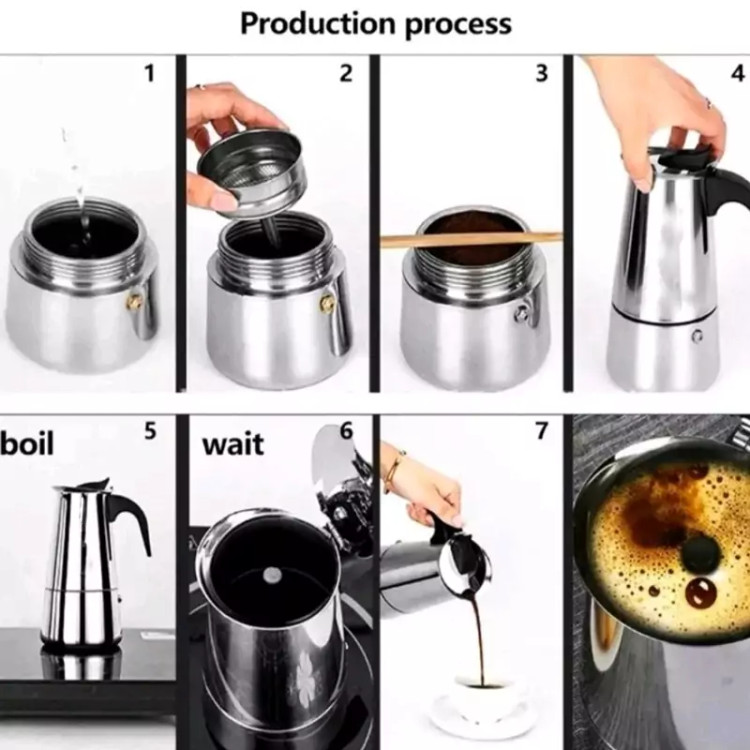 Production process

1

2

3

4

boil 5

wait 6

7