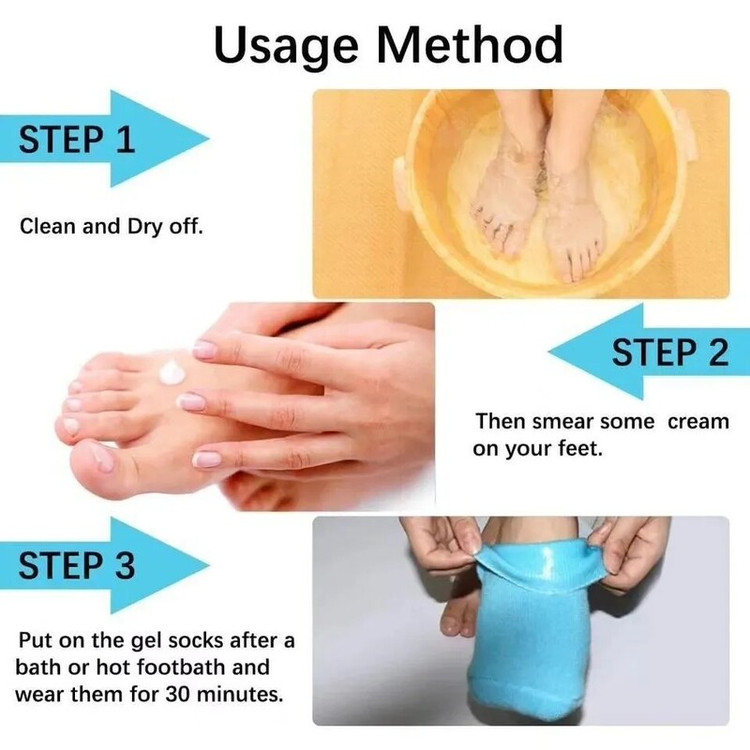 Usage Method

STEP 1

Clean and Dry off.

STEP 2

Then smear some  cream on your feet.

STEP 3

Put on the gel socks after a bath or hot footbath and wear them for 30 minutes.