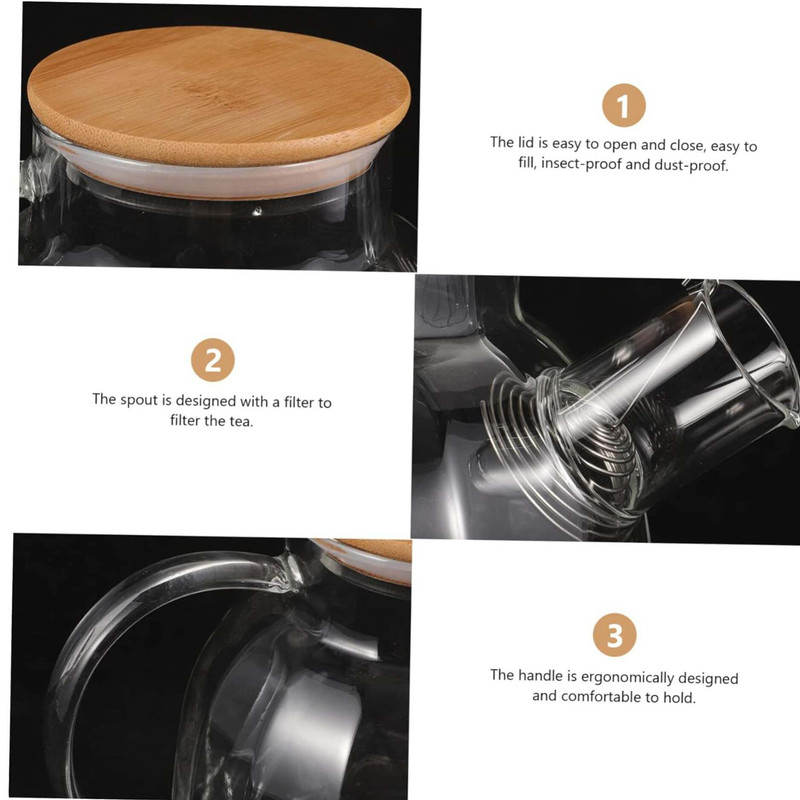 1

The lid is easy to open and close, easy to fill, insect-proof and dust-proof.

2

The spout is designed with a filter to filter the tea.

3

The handle is ergonomically designed and comfortable to hold.