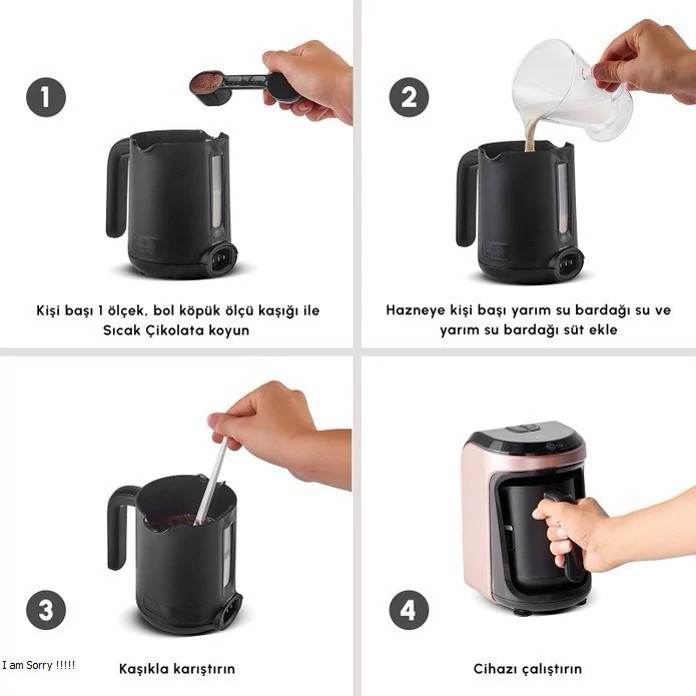 1

Kişi başı 1 ölçek, bol köpük ölçü kaşığı ile Sıcak Çikolata koyun

2

Hazneye kişi başı yarım su bardağı su ve yarım su bardağı süt ekle

3

I am Sorry !!!!!

Kaşıkla karıştırın

4

Cihazı çalıştırın