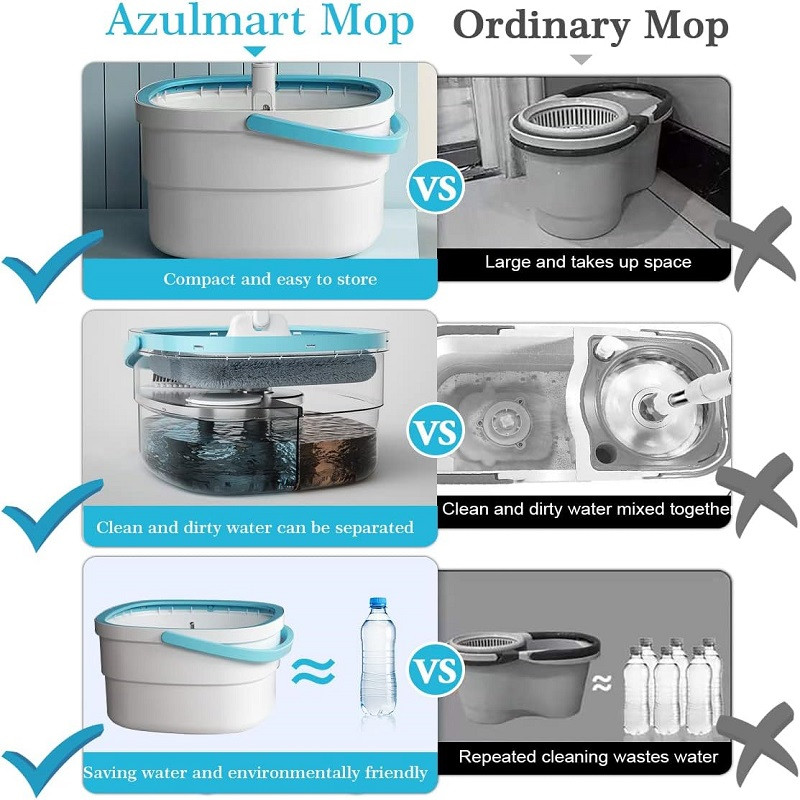 Azulmart Mop
Ordinary Mop

VS
Compact and easy to store
Large and takes up space

VS
Clean and dirty water can be separated
Clean and dirty water mixed togethe

≈
VS
≈
Saving water and environmentally friendly
Repeated cleaning wastes water