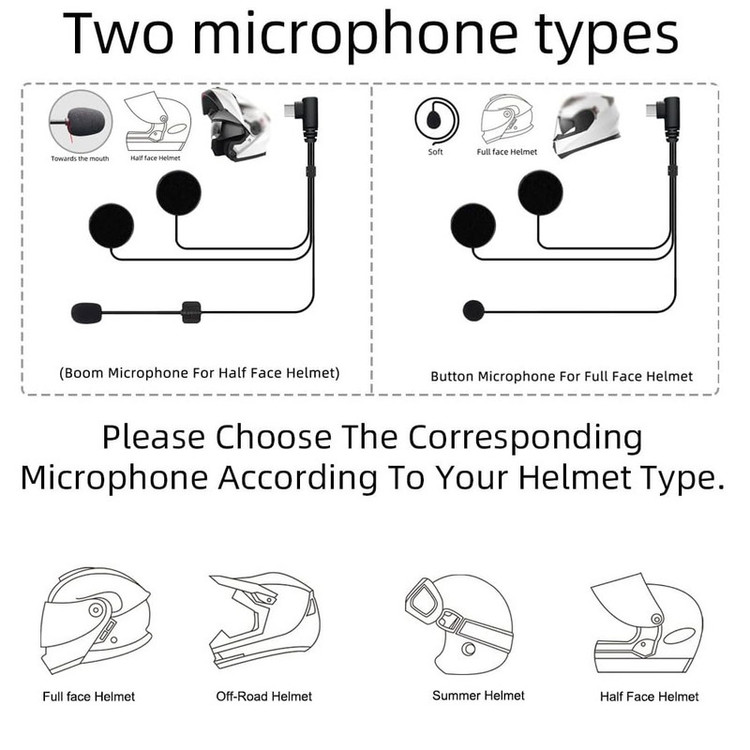 Two microphone types

Towards the mouth

Half face Helmet

(Boom Microphone For Half Face Helmet)

Soft

Full face Helmet

Button Microphone For Full Face Helmet

Please Choose The Corresponding Microphone According To Your Helmet Type.

Full face Helmet

Off-Road Helmet

Summer Helmet

Half Face Helmet