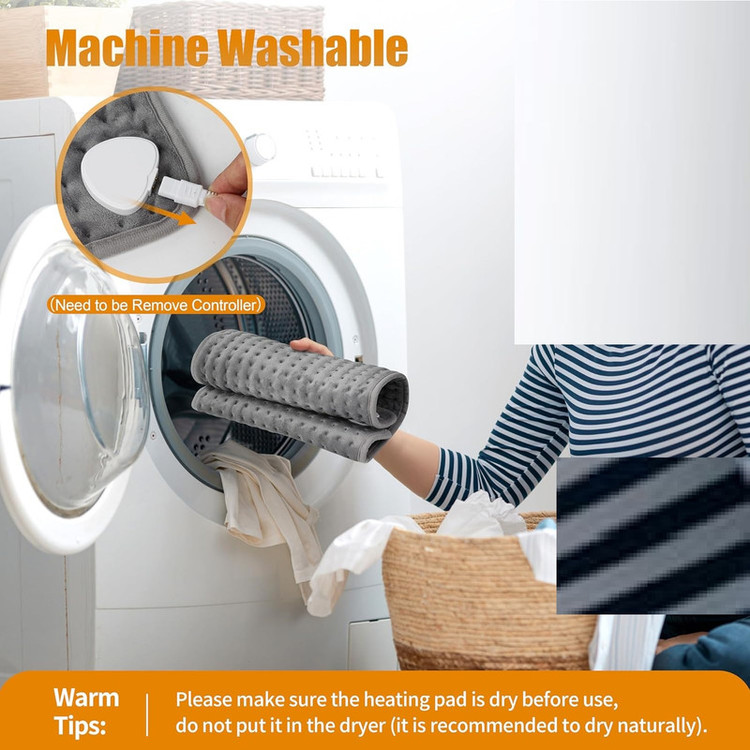 Machine Washable

(Need to be Remove Controller)

Warm Tips:

Please make sure the heating pad is dry before use, do not put it in the dryer (it is recommended to dry naturally).