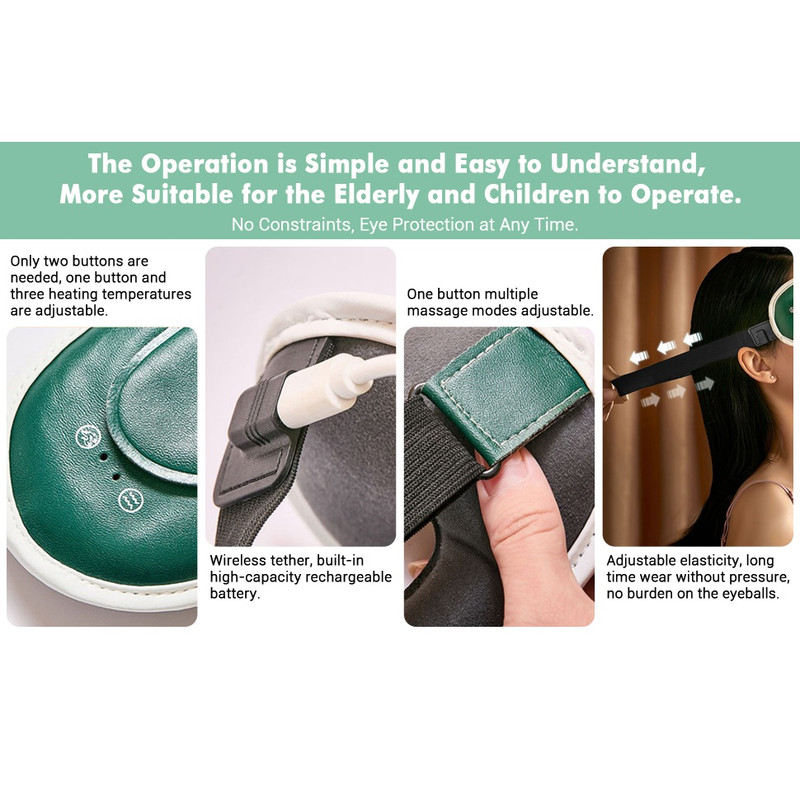 The Operation is Simple and Easy to Understand, More Suitable for the Elderly and Children to Operate.

No Constraints, Eye Protection at Any Time.

Only two buttons are needed, one button and three heating temperatures are adjustable.

Wireless tether, built-in high-capacity rechargeable battery.

One button multiple massage modes adjustable.

Adjustable elasticity, long time wear without pressure, no burden on the eyeballs.