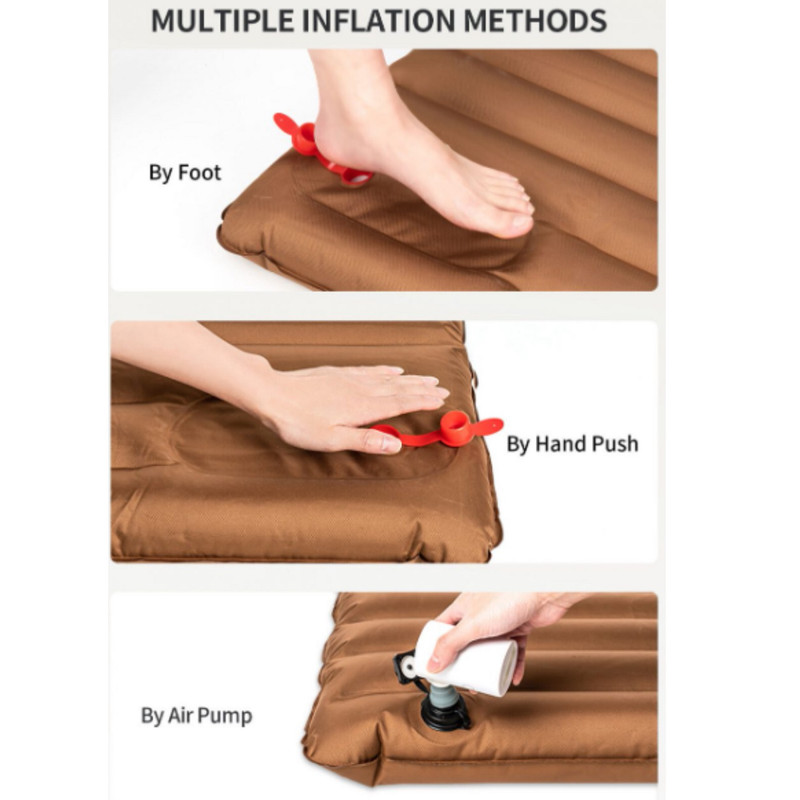 MULTIPLE INFLATION METHODS

By Foot

By Hand Push

By Air Pump