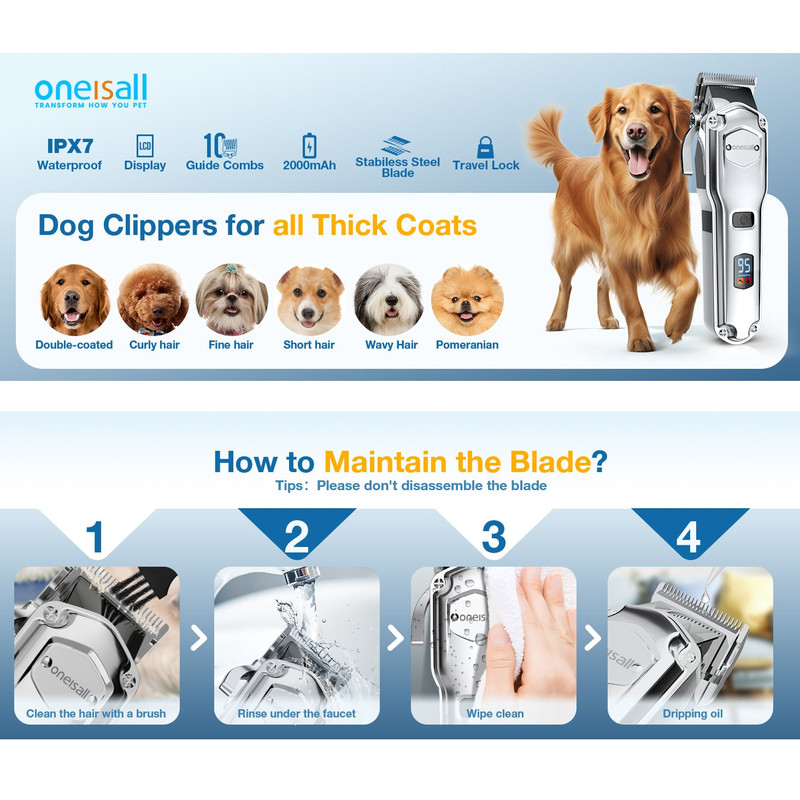 oneisall
TRANSFORM HOW YOU PET

IPX7
Waterproof

LCD
Display

10
Guide Combs

2000mAh

Stabiless Steel Blade

Travel Lock

oneisall

95

Dog Clippers for all Thick Coats

Double-coated

Curly hair

Fine hair

Short hair

Wavy Hair

Pomeranian

How to Maintain the Blade?

Tips: Please don't disassemble the blade

1

oneisall

Clean the hair with a brush

2

Rinse under the faucet

3

oneis

Wipe clean

4

isall

Dripping oil