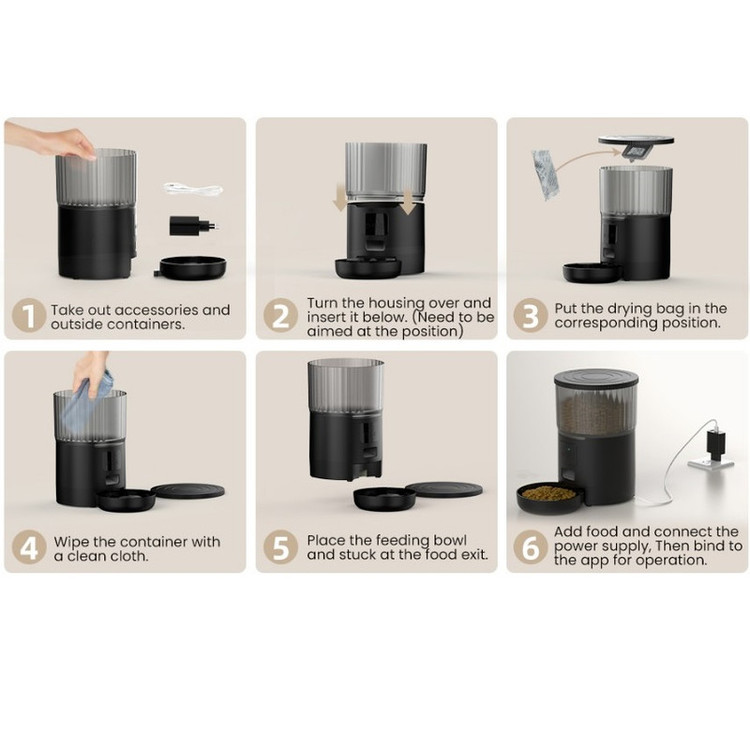 1 Take out accessories and outside containers.

2 Turn the housing over and insert it below. (Need to be aimed at the position)

3 Put the drying bag in the corresponding position.

4 Wipe the container with a clean cloth.

5 Place the feeding bowl and stuck at the food exit.

6 Add food and connect the power supply, Then bind to the app for operation.