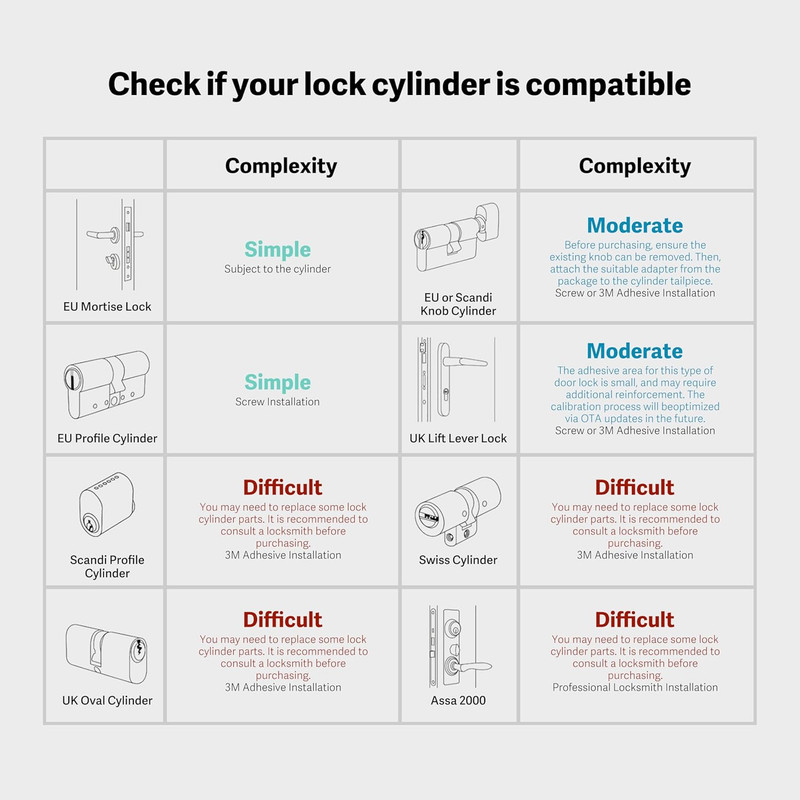 Check if your lock cylinder is compatible

| | Complexity | | Complexity |
|---|---|---|---|
| EU Mortise Lock | Simple Subject to the cylinder | EU or Scandi Knob Cylinder | Moderate Before purchasing, ensure the existing knob can be removed. Then, attach the suitable adapter from the package to the cylinder tailpiece. Screw or 3M Adhesive Installation |
| EU Profile Cylinder | Simple Screw Installation | UK Lift Lever Lock | Moderate The adhesive area for this type of door lock is small, and may require additional reinforcement. The calibration process will beoptimized via OTA updates in the future. Screw or 3M Adhesive Installation |
| Scandi Profile Cylinder | Difficult You may need to replace some lock cylinder parts. It is recommended to consult a locksmith before purchasing. 3M Adhesive Installation | Swiss Cylinder | Difficult You may need to replace some lock cylinder parts. It is recommended to consult a locksmith before purchasing. 3M Adhesive Installation |
| UK Oval Cylinder | Difficult You may need to replace some lock cylinder parts. It is recommended to consult a locksmith before purchasing. 3M Adhesive Installation | Assa 2000 | Difficult You may need to replace some lock cylinder parts. It is recommended to consult a locksmith before purchasing. Professional Locksmith Installation |