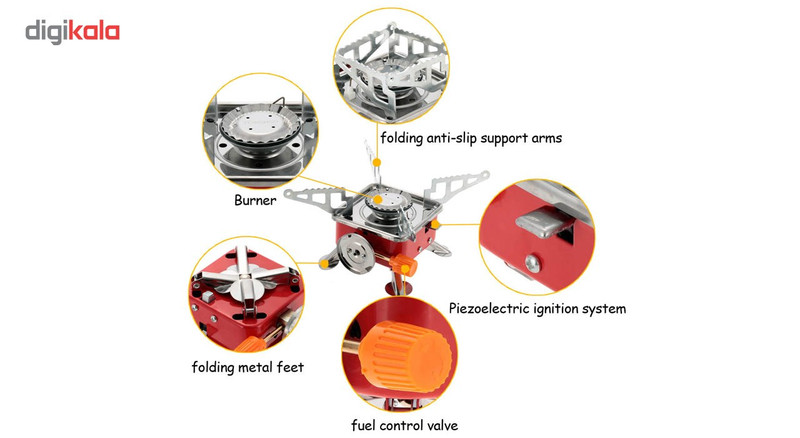 digikala

folding anti-slip support arms

Burner

Piezoelectric ignition system

folding metal feet

fuel control valve