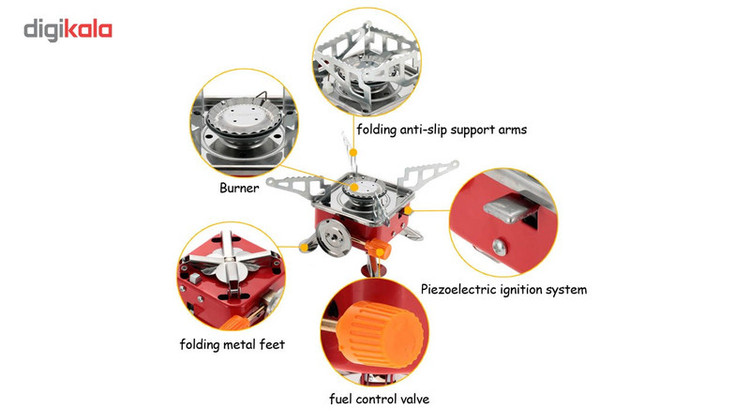 digikala

folding anti-slip support arms

Burner

Piezoelectric ignition system

folding metal feet

fuel control valve