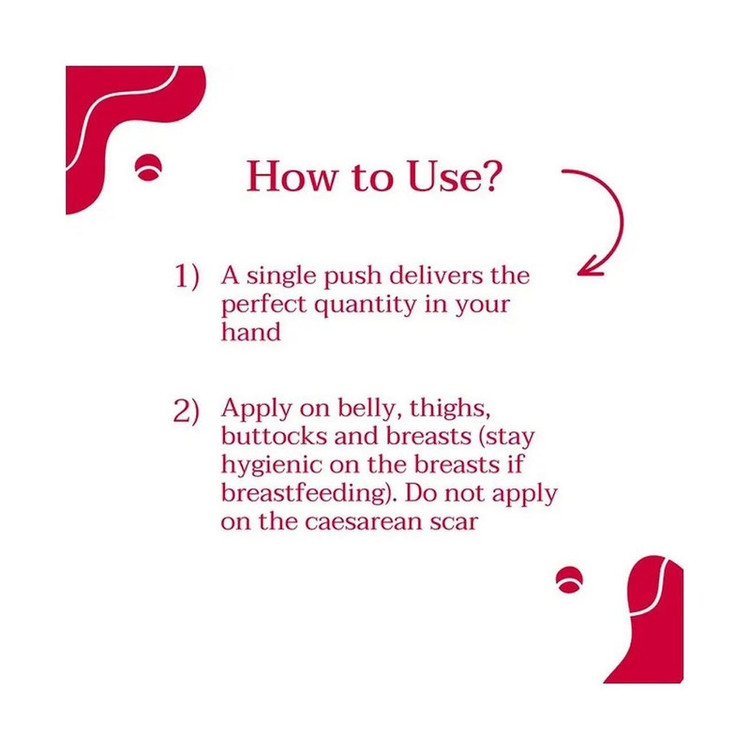 How to Use?

1) A single push delivers the perfect quantity in your hand

2) Apply on belly, thighs, buttocks and breasts (stay hygienic on the breasts if breastfeeding). Do not apply on the caesarean scar