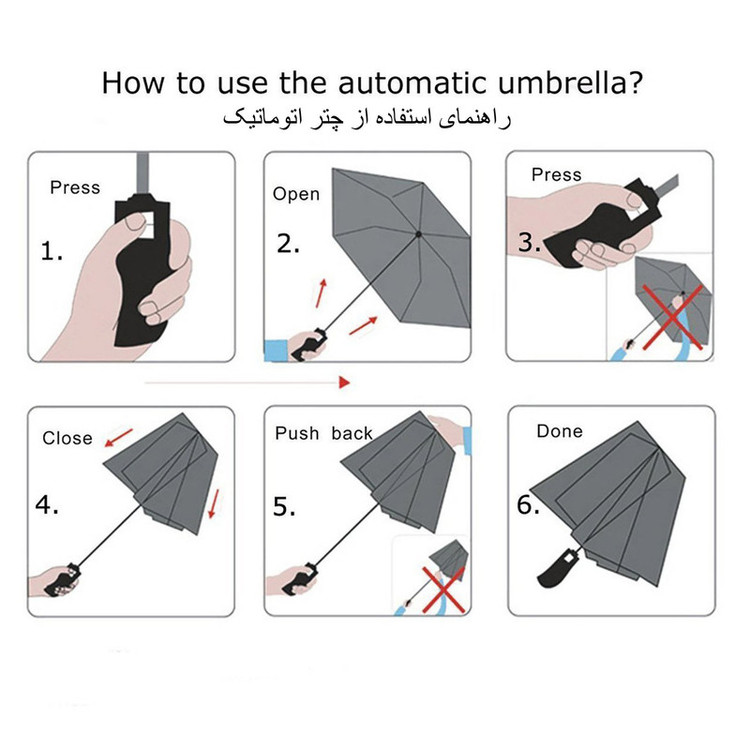 How to use the automatic umbrella?
راهنمای استفاده از چتر اتوماتیک

Press
1.

Open
2.

Press
3.

Close
4.

Push back
5.

Done
6.