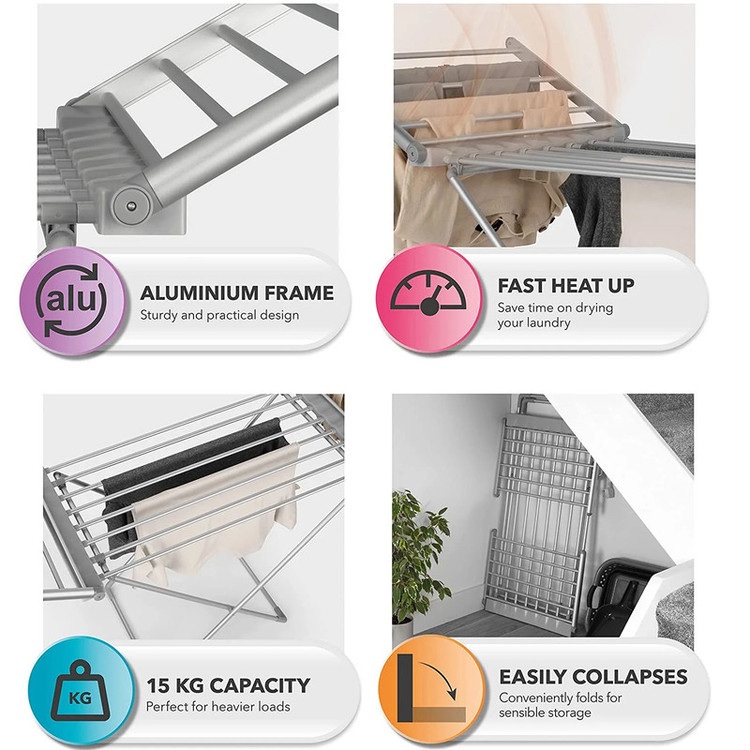 alu

ALUMINIUM FRAME
Sturdy and practical design

FAST HEAT UP
Save time on drying your laundry

KG

15 KG CAPACITY
Perfect for heavier loads

EASILY COLLAPSES
Conveniently folds for sensible storage